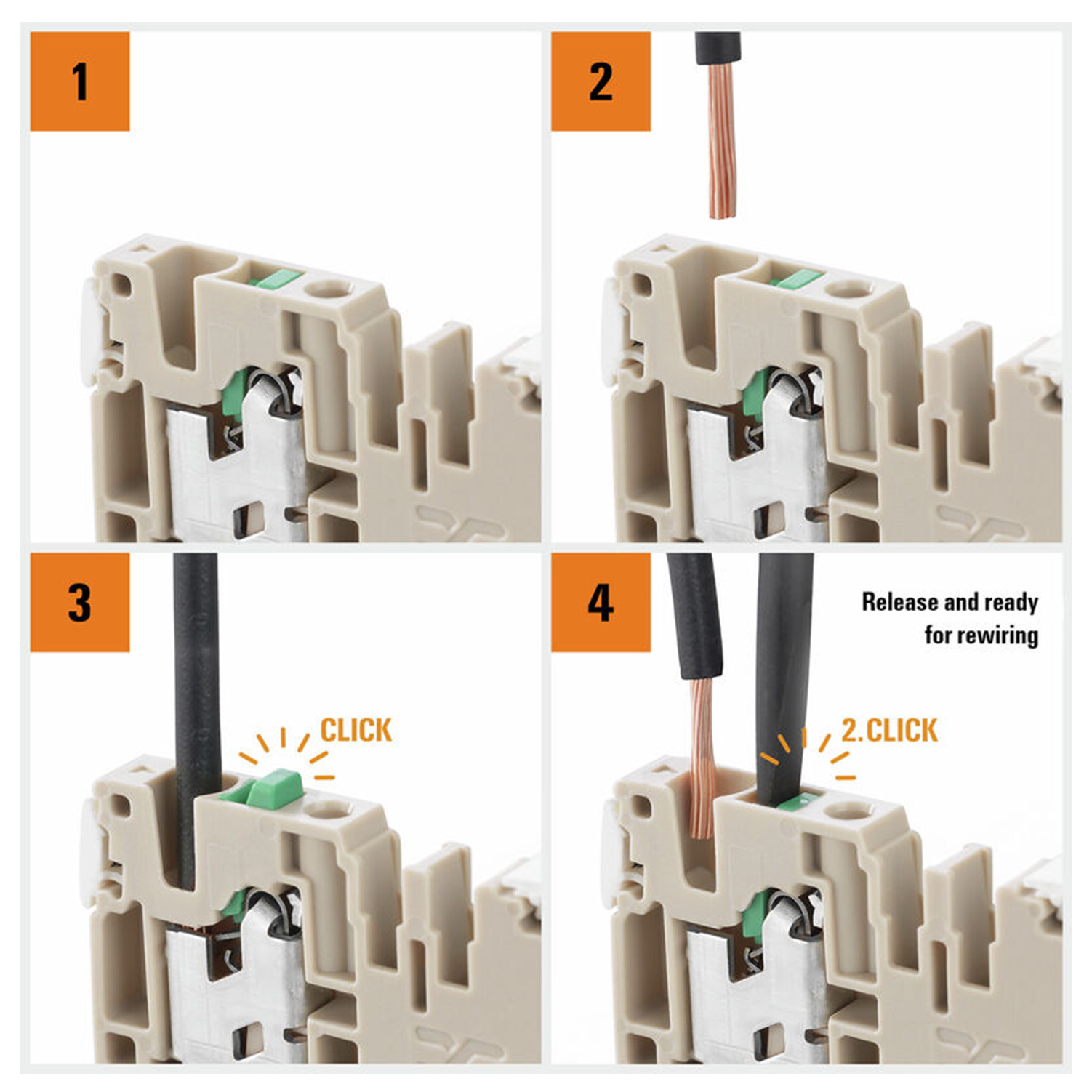 1

2

3

CLICK

4

Release and ready for rewiring

2.CLICK